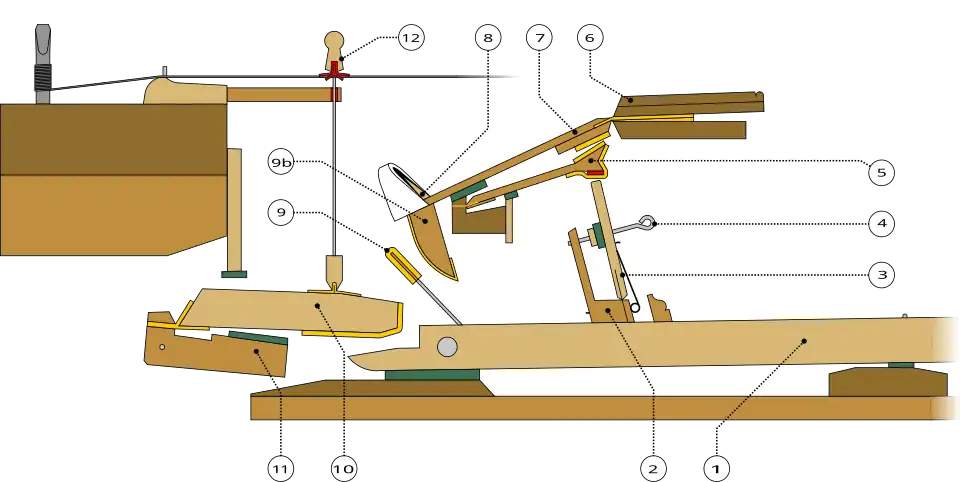 12
8
7
6
9b
5
9
4
3
11
10
2
1