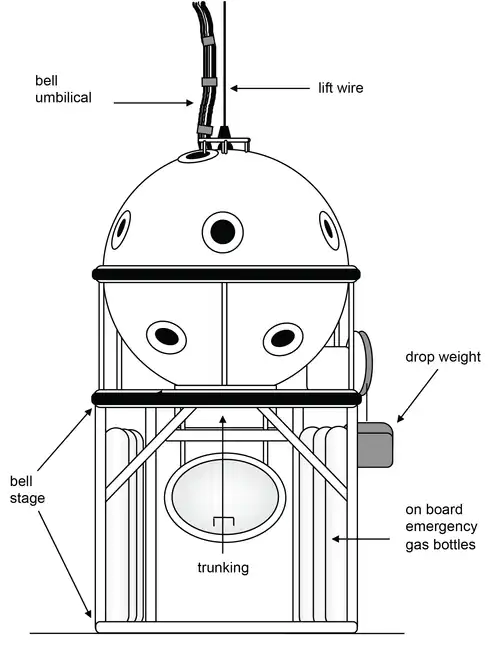 bell umbilical

lift wire

drop weight

bell stage

on board emergency gas bottles

trunking