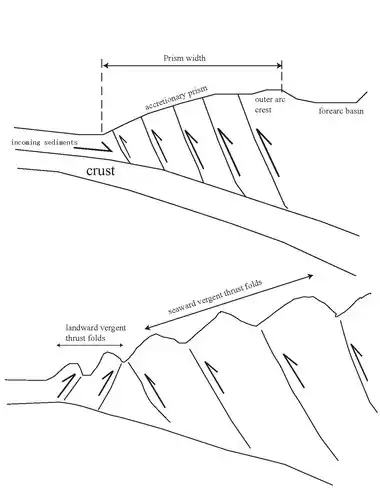 Prism width

accretionary prism

outer arc crest

forearc basin

incoming sediments

crust

seaward vergent thrust folds

landward vergent thrust folds